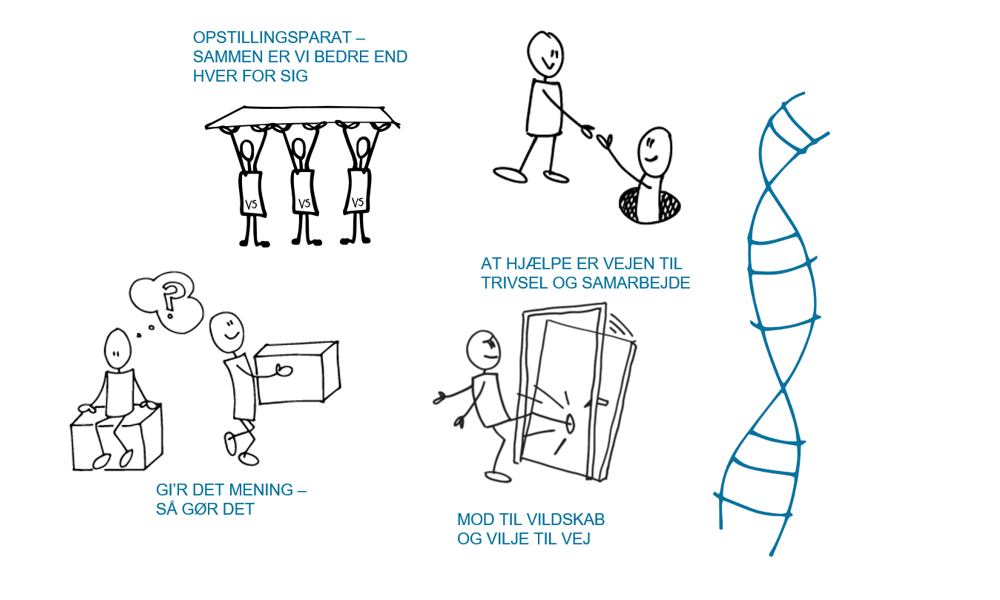 OPSTILLINGSPARAT – SAMMEN ER VI BEDRE END HVER FOR SIG

VS VS VS

AT HJÆLPE ER VEJEN TIL TRIVSEL OG SAMARBEJDE

?

GI'R DET MENING – SÅ GØR DET

MOD TIL VILDSKAB OG VILJE TIL VEJ